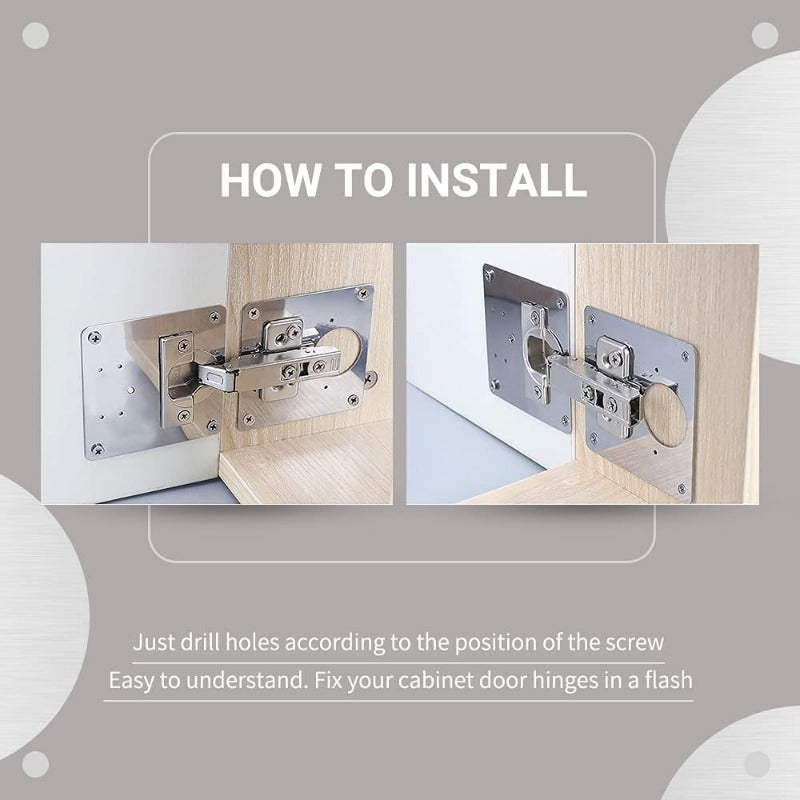 HOW TO INSTALL

Just drill holes according to the position of the screw

Easy to understand. Fix your cabinet door hinges in a flash